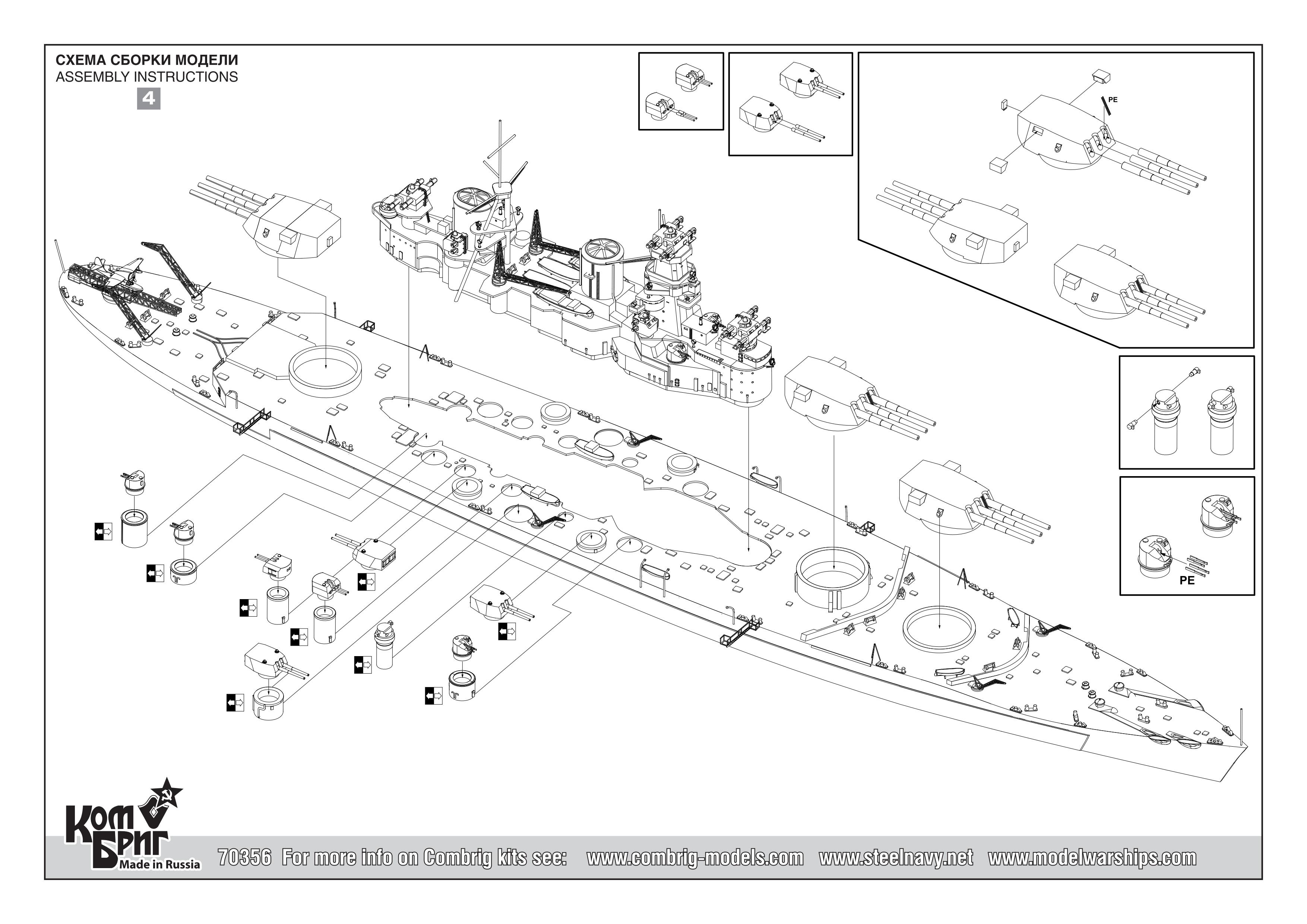 СХЕМА СБОРКИ МОДЕЛИ
ASSEMBLY INSTRUCTIONS
4

PE

PE

Ком
Бриг
Made in Russia

70356 For more info on Combrig kits see: www.combrig-models.com www.steelnavy.net www.modelwarships.com